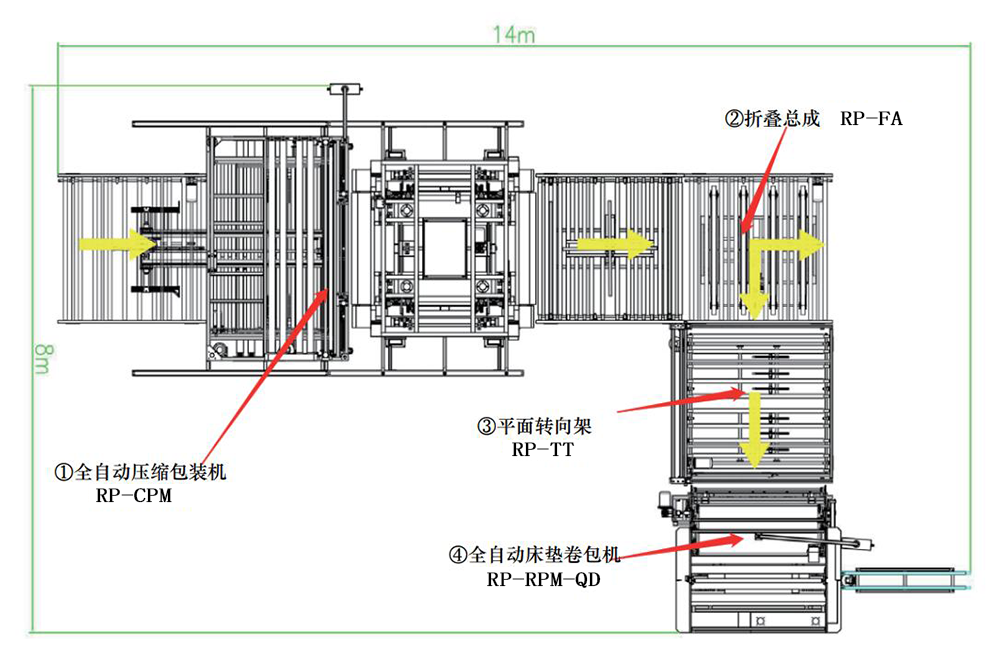 14m

8m

②折叠总成 RP-FA

③平面转向架
RP-TT

①全自动压缩包装机
RP-CPM

④全自动床垫卷包机
RP-RPM-QD